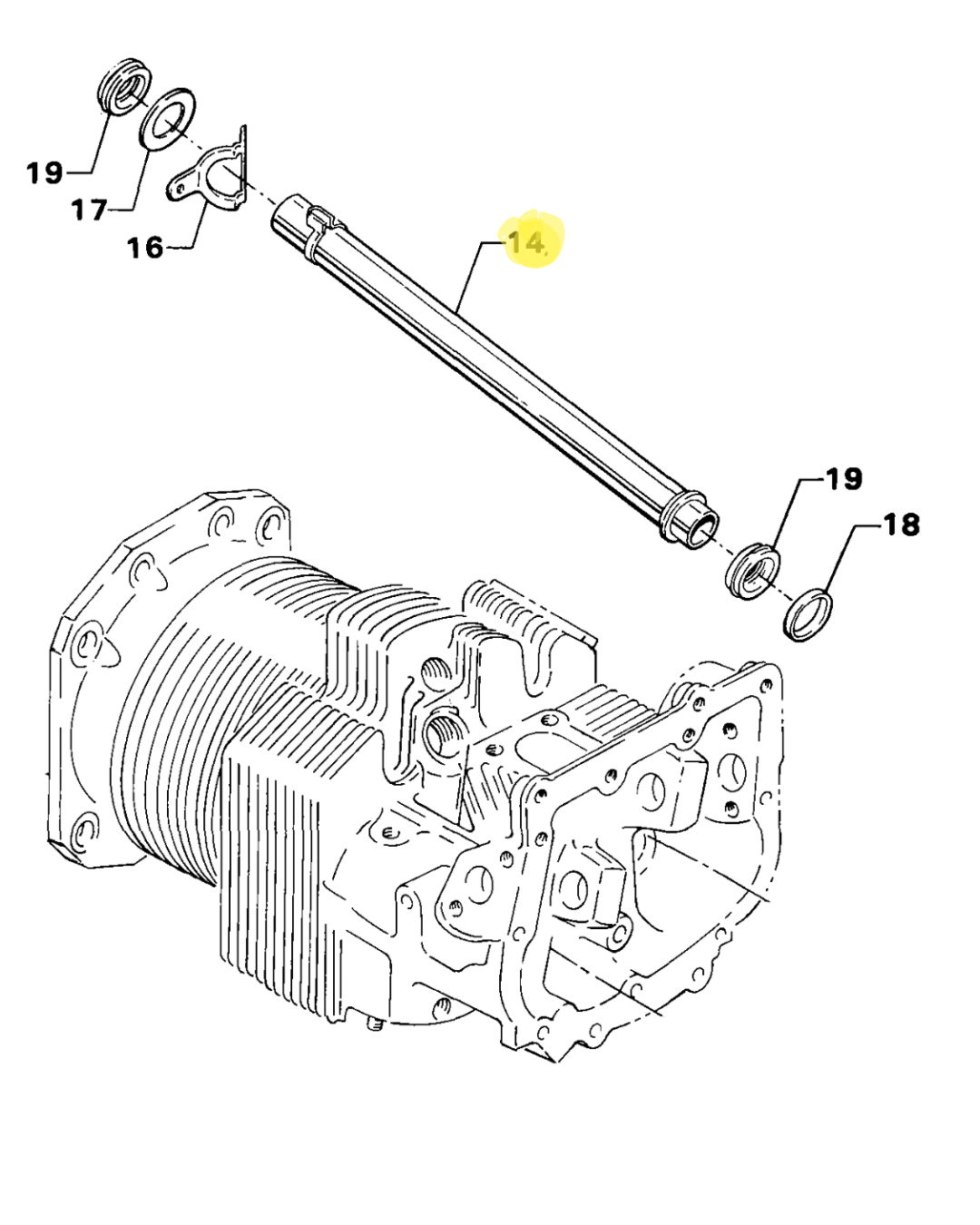 19
17
16
14
19
18