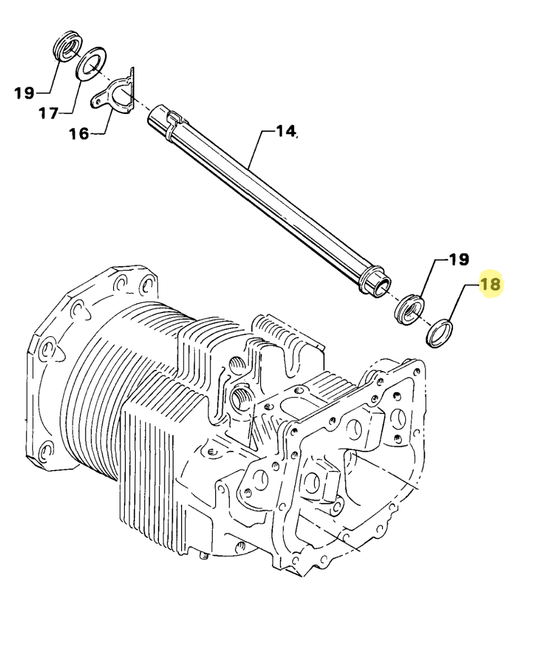 19
17
16
14
19
18