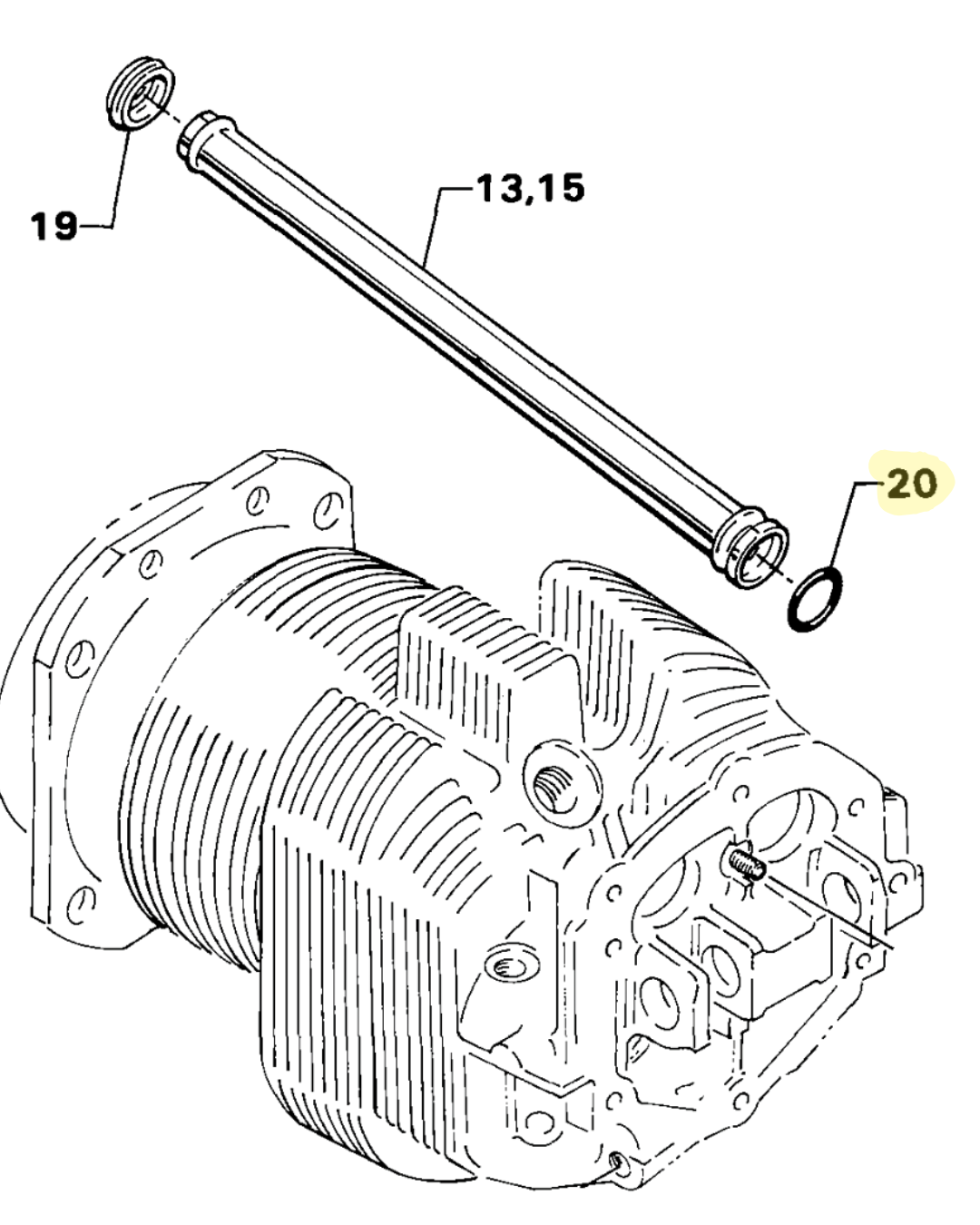 19
13,15
20