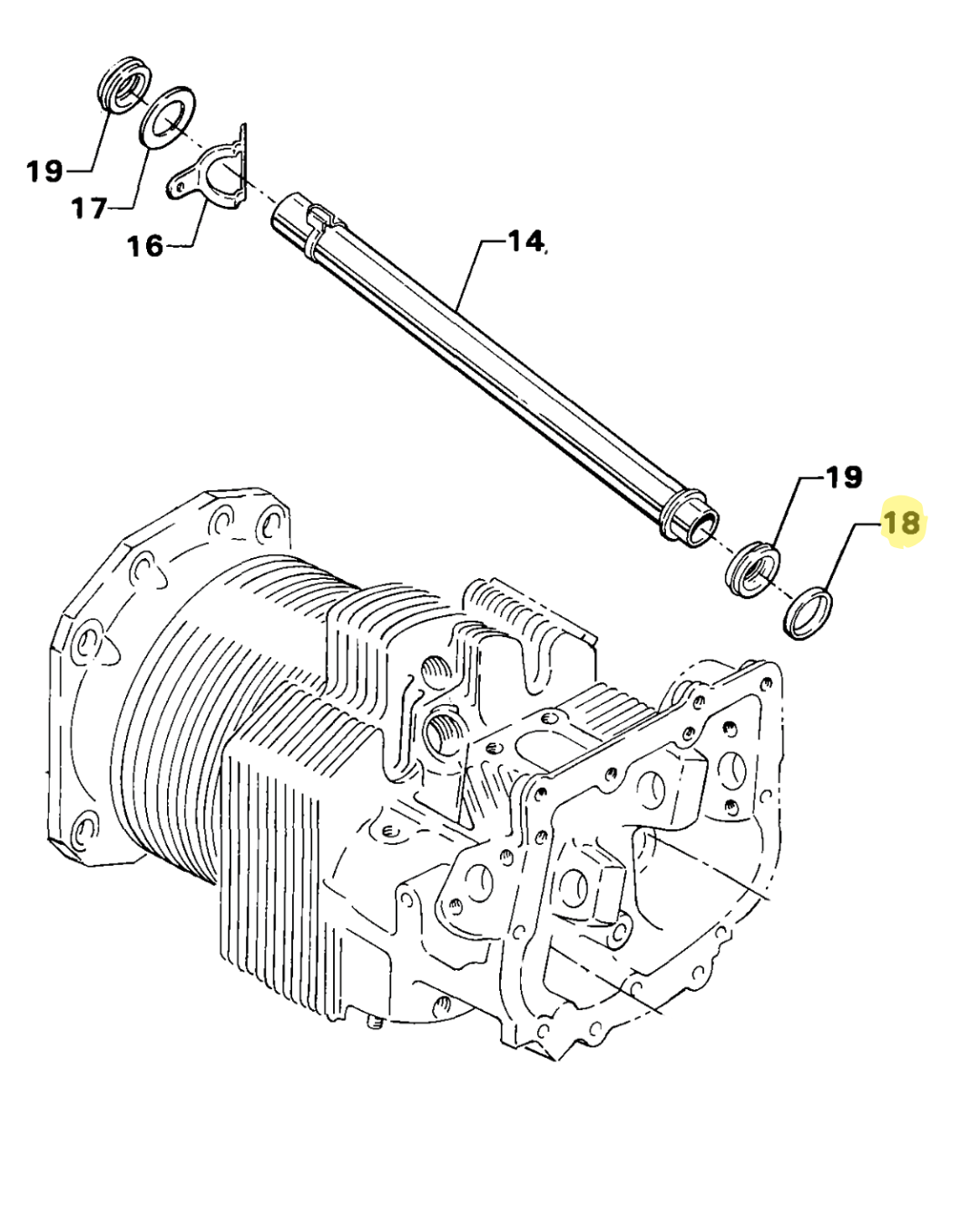 19
17
16
14
19
18